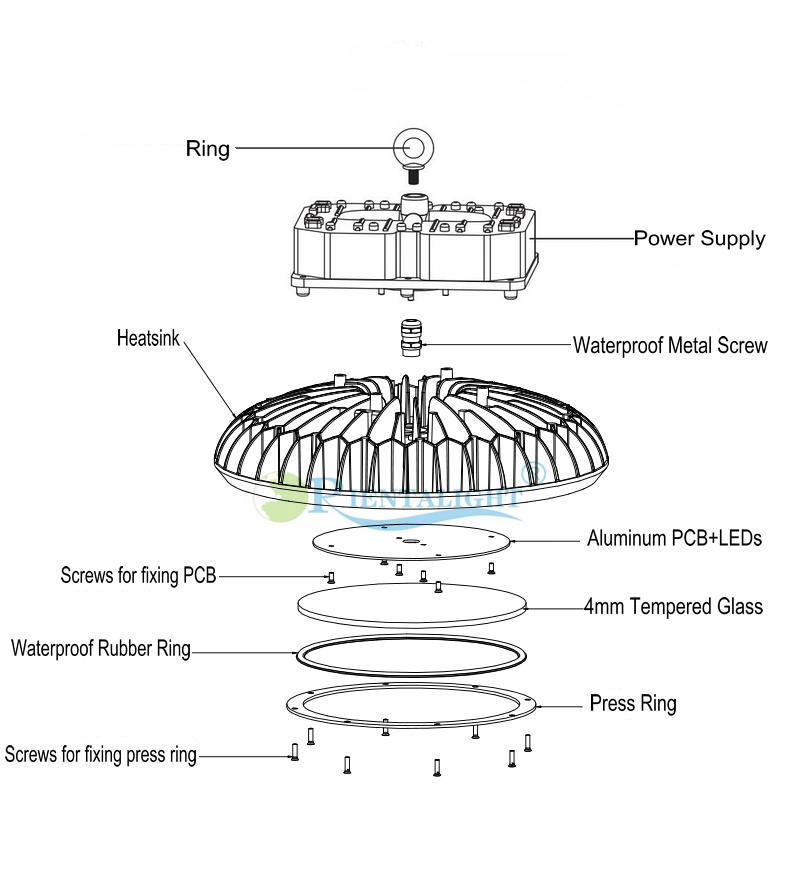 Ring

Power Supply

Heatsink

Waterproof Metal Screw

ORIENTALIGHT®

Aluminum PCB+LEDs

Screws for fixing PCB

4mm Tempered Glass

Waterproof Rubber Ring

Press Ring

Screws for fixing press ring